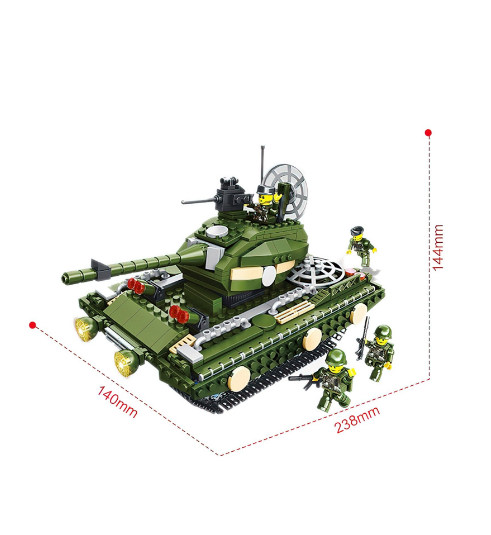 144mm

140mm

238mm